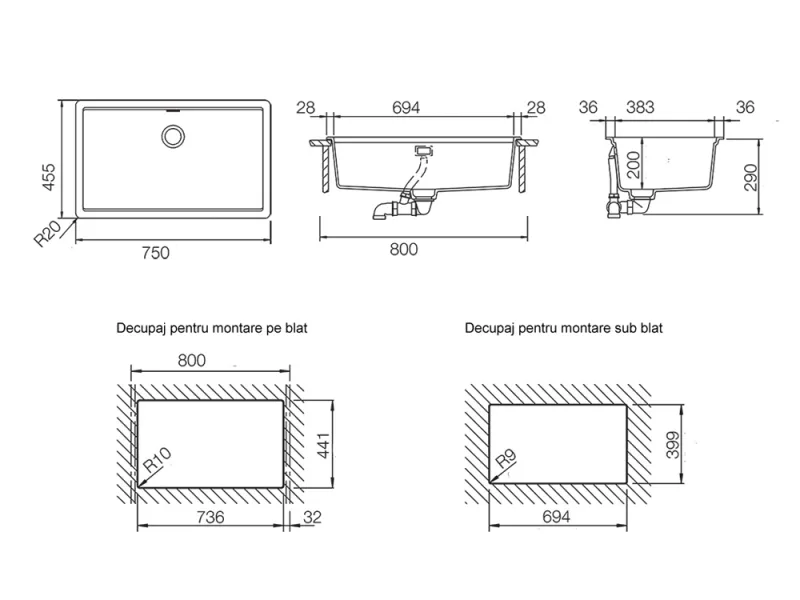 455
R20
750
28
694
28
800
36
383
36
200
290

Decupaj pentru montare pe blat
800
R10
441
736
32

Decupaj pentru montare sub blat
R9
399
694